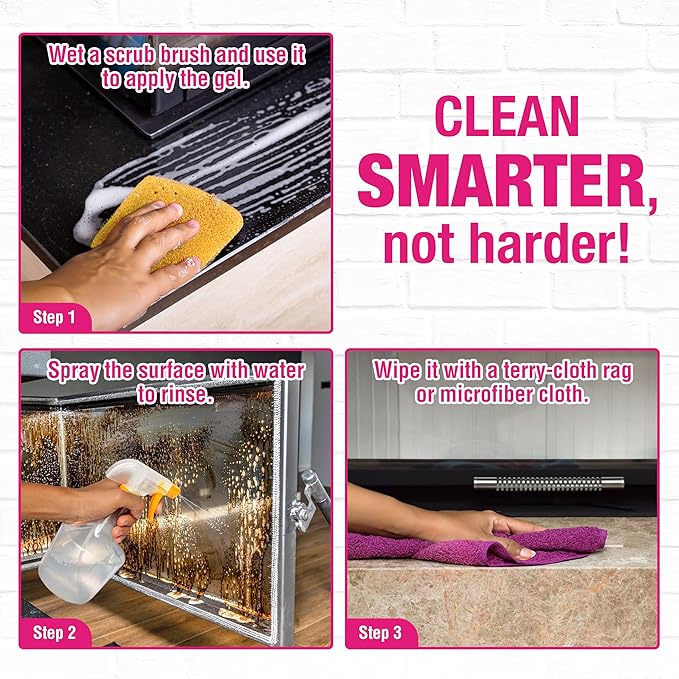 Wet a scrub brush and use it to apply the gel.

Step 1

CLEAN SMARTER, not harder!

Spray the surface with water to rinse.

Step 2

Wipe it with a terry-cloth rag or microfiber cloth.

Step 3