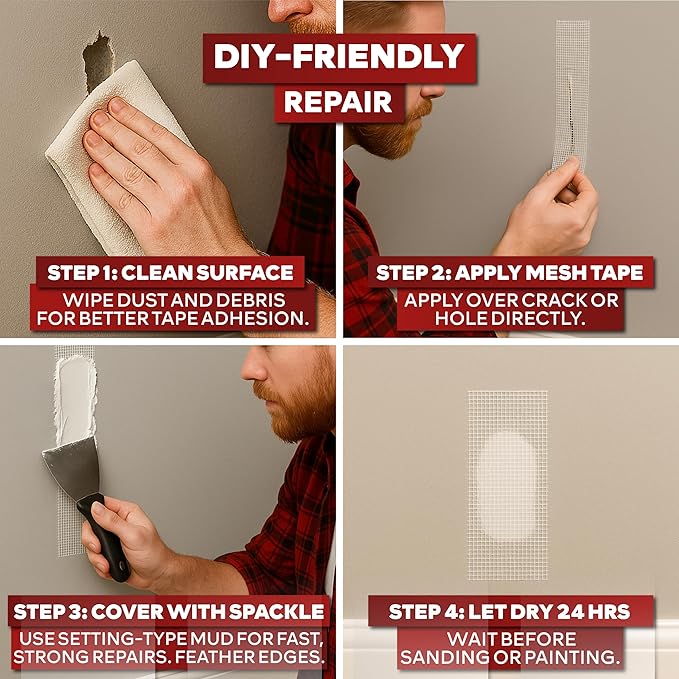 DIY-FRIENDLY
REPAIR

STEP 1: CLEAN SURFACE
WIPE DUST AND DEBRIS FOR BETTER TAPE ADHESION.

STEP 2: APPLY MESH TAPE
APPLY OVER CRACK OR HOLE DIRECTLY.

STEP 3: COVER WITH SPACKLE
USE SETTING-TYPE MUD FOR FAST, STRONG REPAIRS. FEATHER EDGES.

STEP 4: LET DRY 24 HRS
WAIT BEFORE SANDING OR PAINTING.