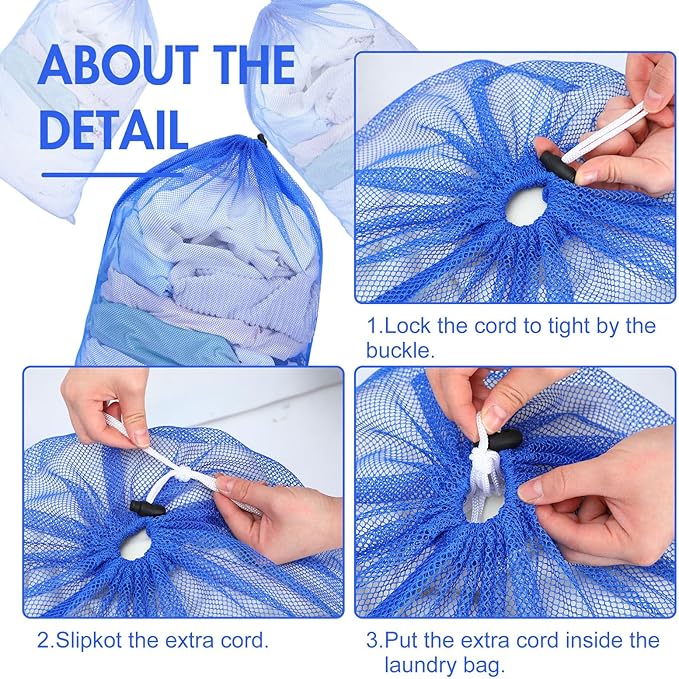 ABOUT THE DETAIL

1.Lock the cord to tight by the buckle.

2.Slipkot the extra cord.

3.Put the extra cord inside the laundry bag.