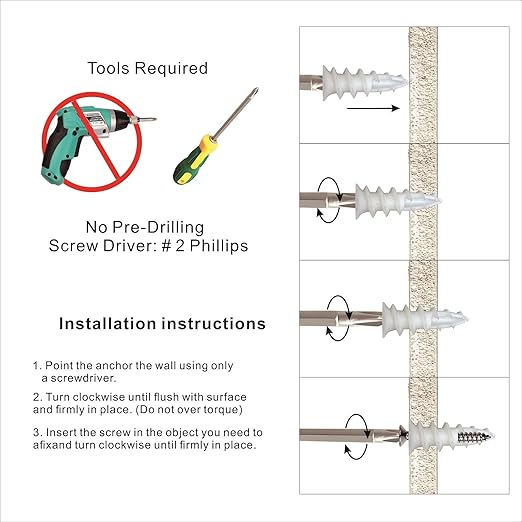 Tools Required

No Pre-Drilling
Screw Driver: # 2 Phillips

Installation instructions

1. Point the anchor the wall using only a screwdriver.

2. Turn clockwise until flush with surface and firmly in place. (Do not over torque)

3. Insert the screw in the object you need to afixand turn clockwise until firmly in place.