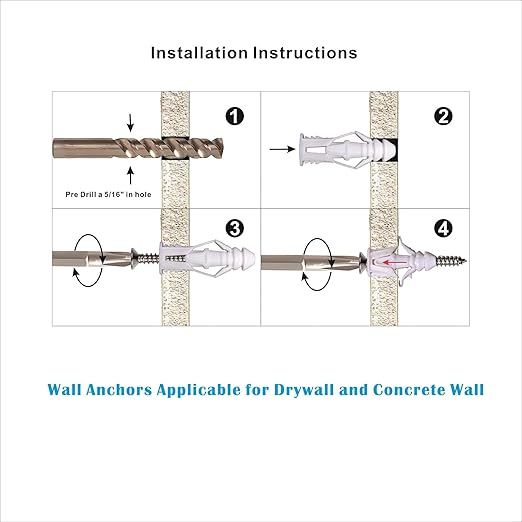 Installation Instructions

1

Pre Drill a 5/16" in hole

2

3

4

Wall Anchors Applicable for Drywall and Concrete Wall