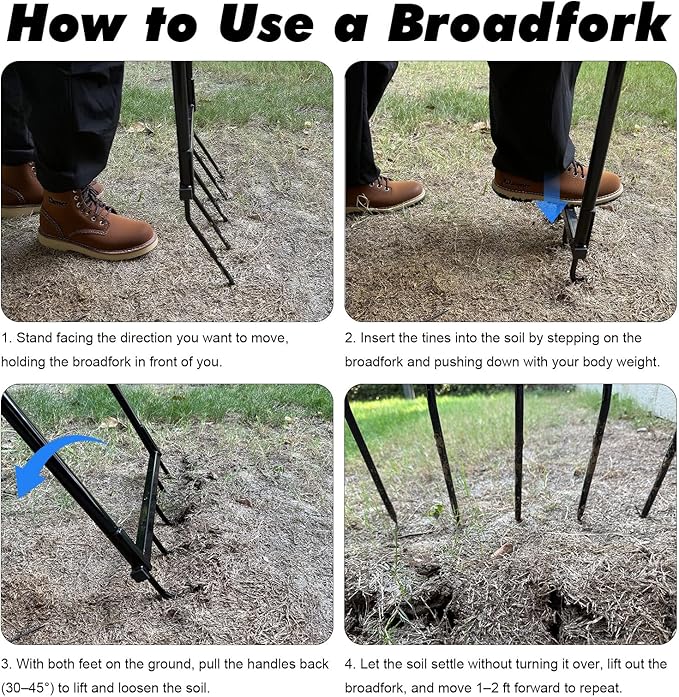 How to Use a Broadfork

1. Stand facing the direction you want to move, holding the broadfork in front of you.

2. Insert the tines into the soil by stepping on the broadfork and pushing down with your body weight.

3. With both feet on the ground, pull the handles back (30–45°) to lift and loosen the soil.

4. Let the soil settle without turning it over, lift out the broadfork, and move 1–2 ft forward to repeat.