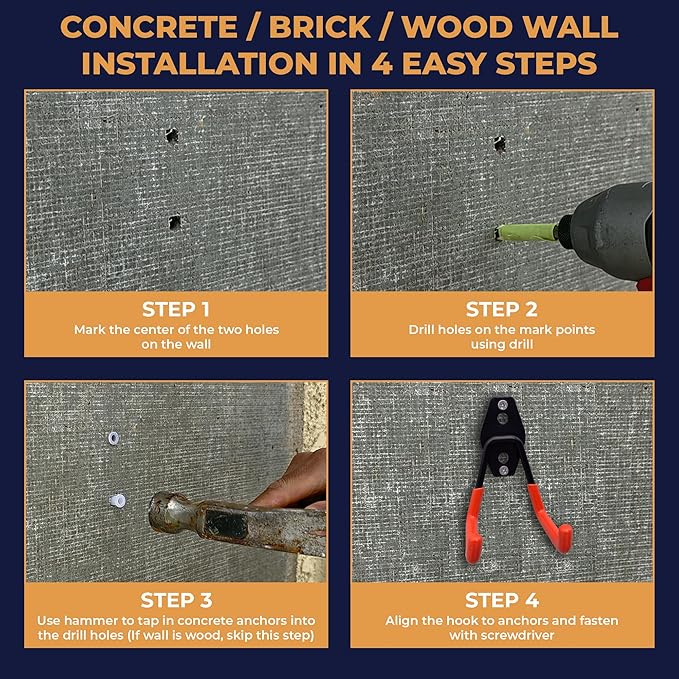 CONCRETE / BRICK / WOOD WALL INSTALLATION IN 4 EASY STEPS

STEP 1
Mark the center of the two holes on the wall

STEP 2
Drill holes on the mark points using drill

STEP 3
Use hammer to tap in concrete anchors into the drill holes (If wall is wood, skip this step)

STEP 4
Align the hook to anchors and fasten with screwdriver