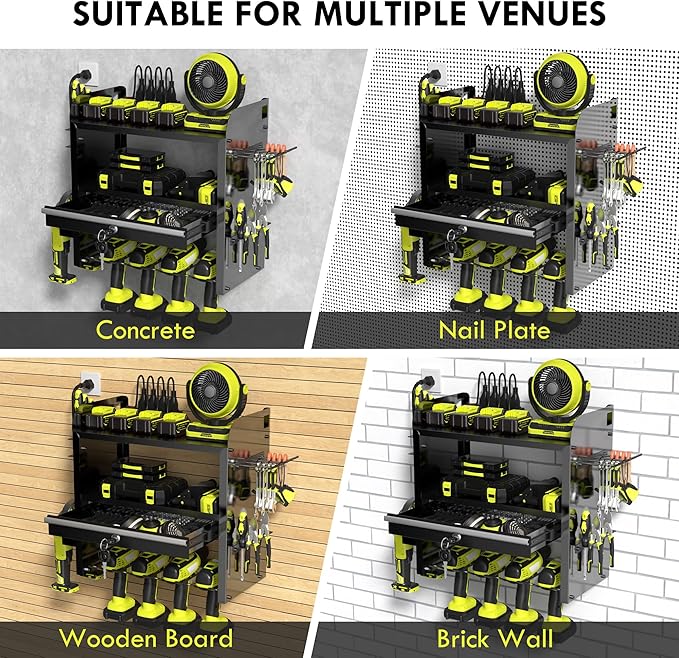 SUITABLE FOR MULTIPLE VENUES

Concrete

Nail Plate

Wooden Board

Brick Wall