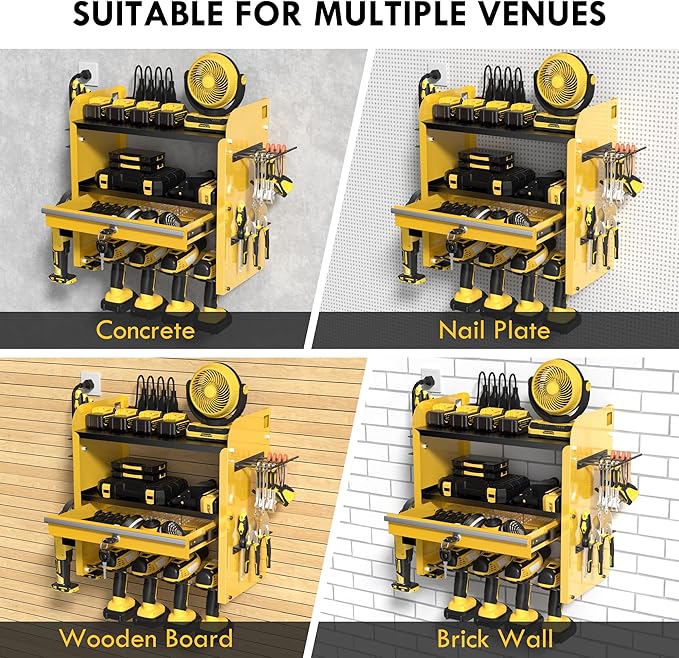 SUITABLE FOR MULTIPLE VENUES

Concrete

Nail Plate

Wooden Board

Brick Wall