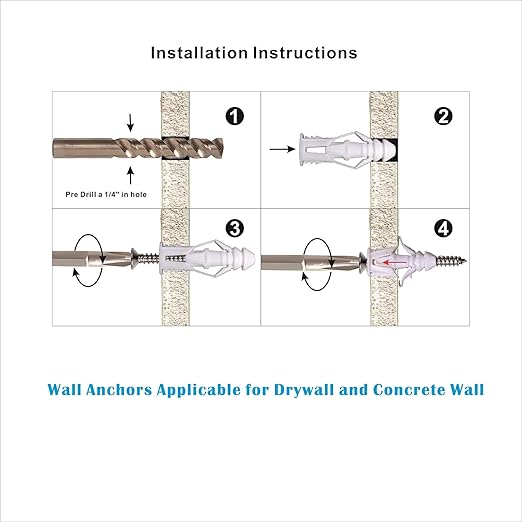 Installation Instructions

1

Pre Drill a 1/4" in hole

2

3

4

Wall Anchors Applicable for Drywall and Concrete Wall