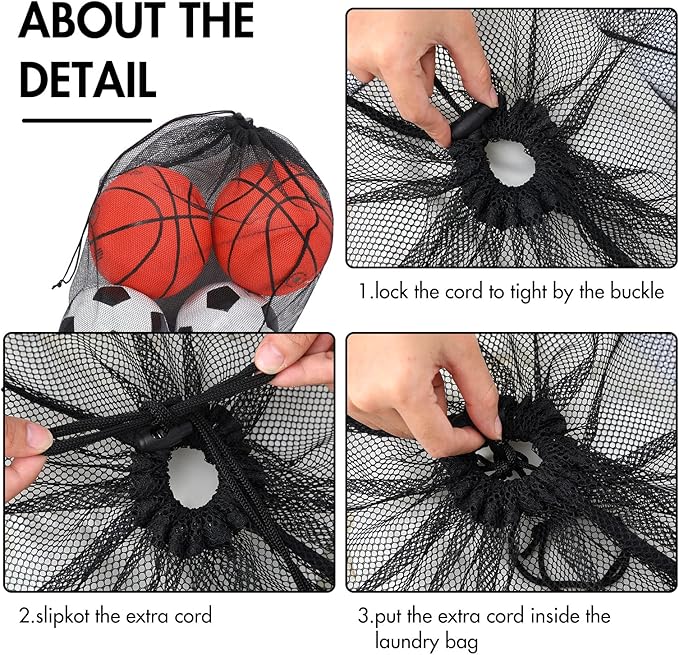 ABOUT THE DETAIL

1.lock the cord to tight by the buckle

2.slipkot the extra cord

3.put the extra cord inside the laundry bag