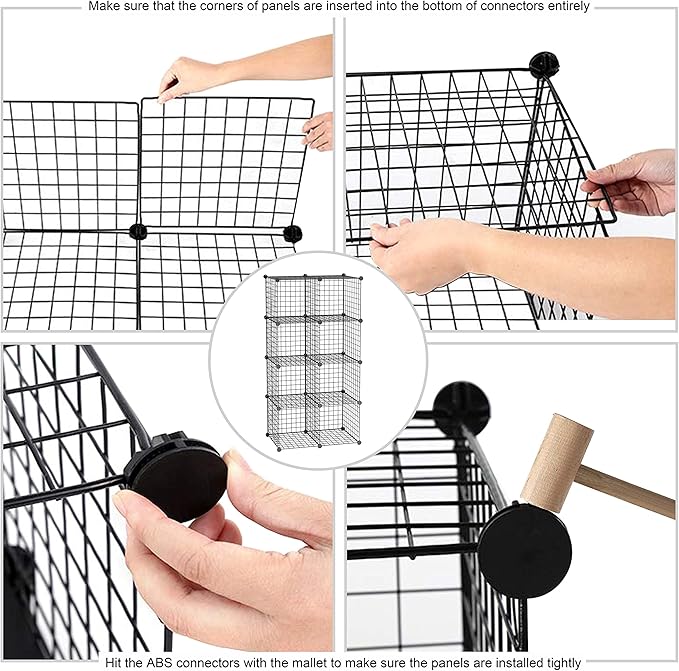 Make sure that the corners of panels are inserted into the bottom of connectors entirely

Hit the ABS connectors with the mallet to make sure the panels are installed tightly