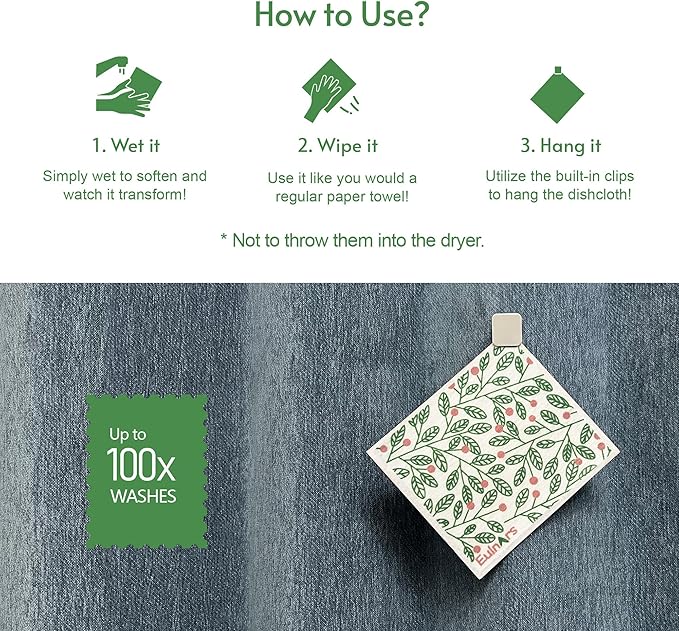 How to Use?

1. Wet it

Simply wet to soften and watch it transform!

2. Wipe it

Use it like you would a regular paper towel!

3. Hang it

Utilize the built-in clips to hang the dishcloth!

* Not to throw them into the dryer.

Up to
100x
WASHES

EulnArs