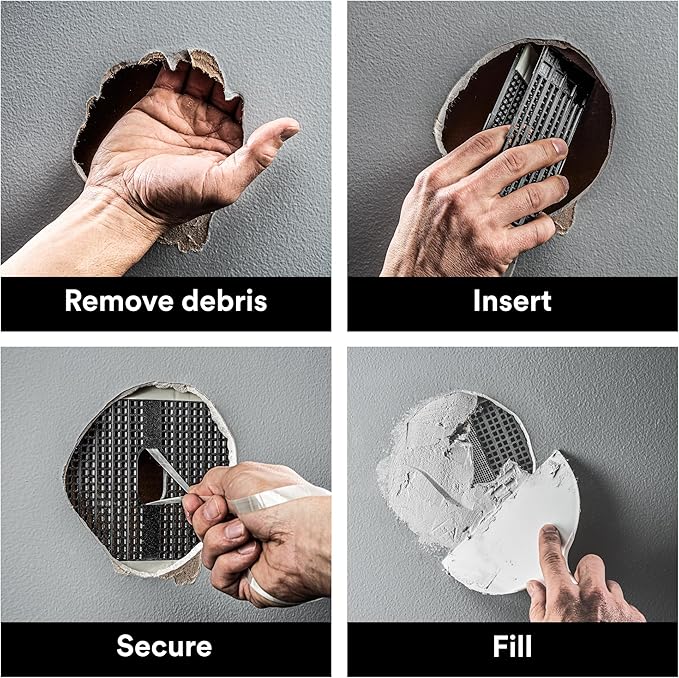 Remove debris

Insert

Secure

Fill