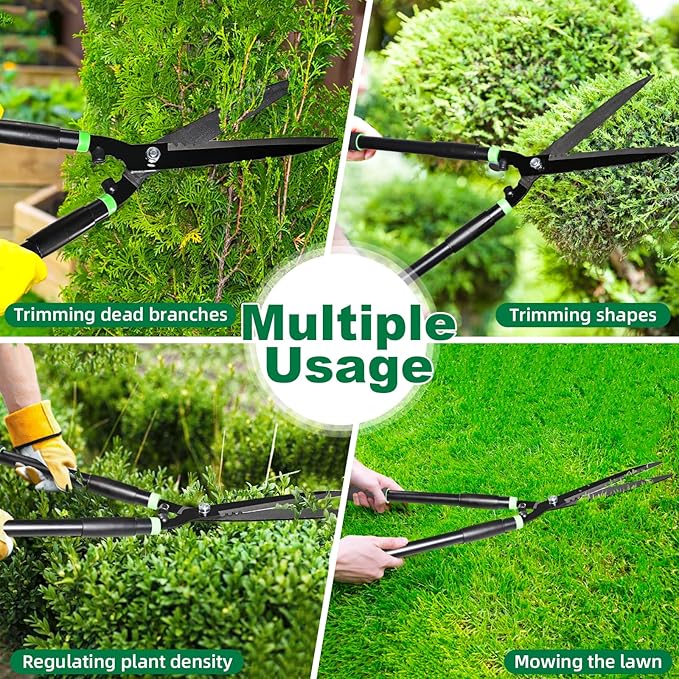 Trimming dead branches

Multiple Usage

Trimming shapes

Regulating plant density

Mowing the lawn