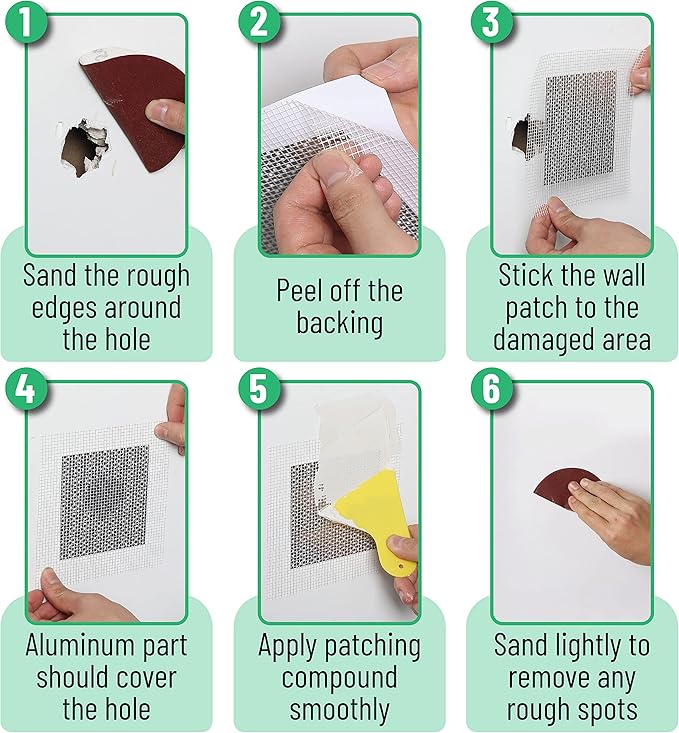 1
Sand the rough edges around the hole

2
Peel off the backing

3
Stick the wall patch to the damaged area

4
Aluminum part should cover the hole

5
Apply patching compound smoothly

6
Sand lightly to remove any rough spots