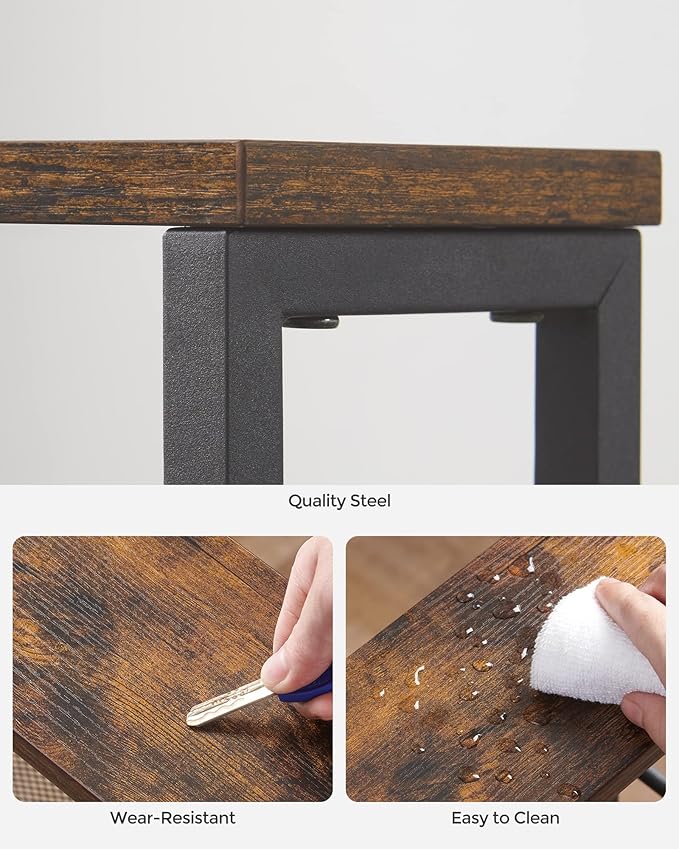 Quality Steel

Wear-Resistant

Easy to Clean