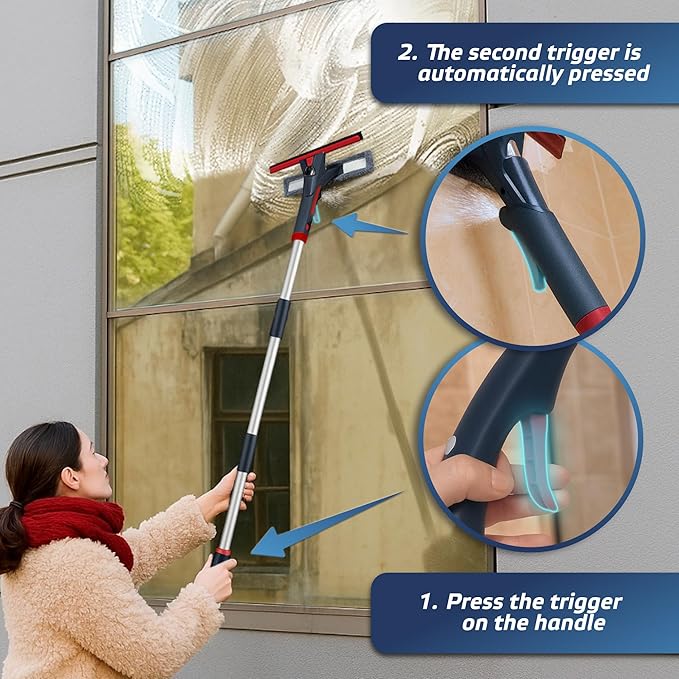 2. The second trigger is automatically pressed

1. Press the trigger on the handle