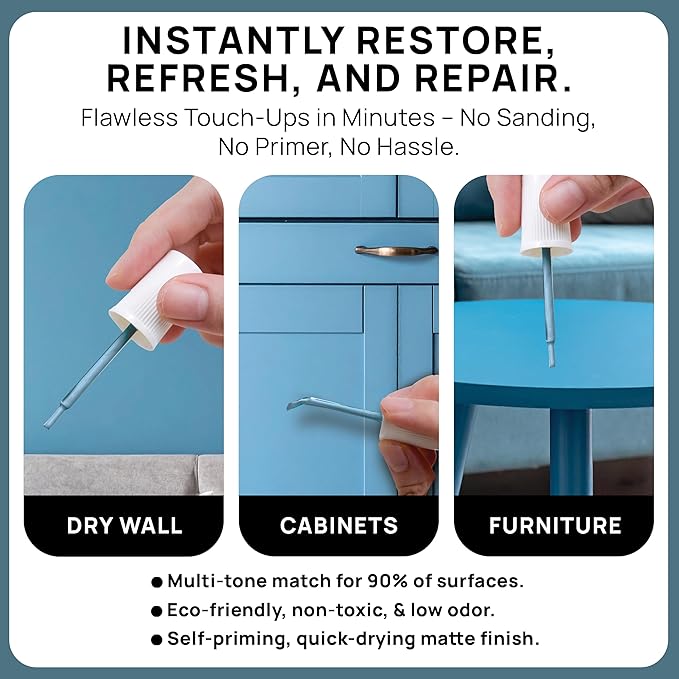 INSTANTLY RESTORE, REFRESH, AND REPAIR.

Flawless Touch-Ups in Minutes – No Sanding, No Primer, No Hassle.

DRY WALL

CABINETS

FURNITURE

● Multi-tone match for 90% of surfaces.
● Eco-friendly, non-toxic, & low odor.
● Self-priming, quick-drying matte finish.