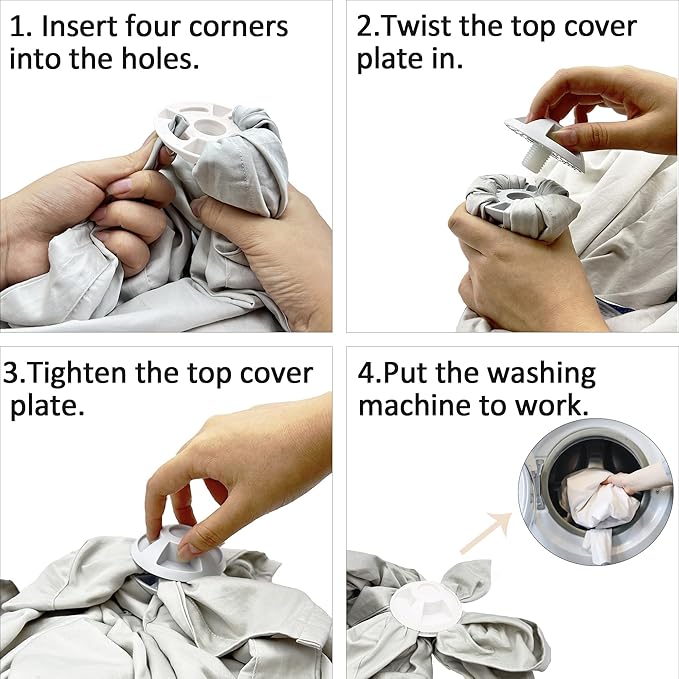 1. Insert four corners into the holes.

2.Twist the top cover plate in.

3.Tighten the top cover plate.

4.Put the washing machine to work.