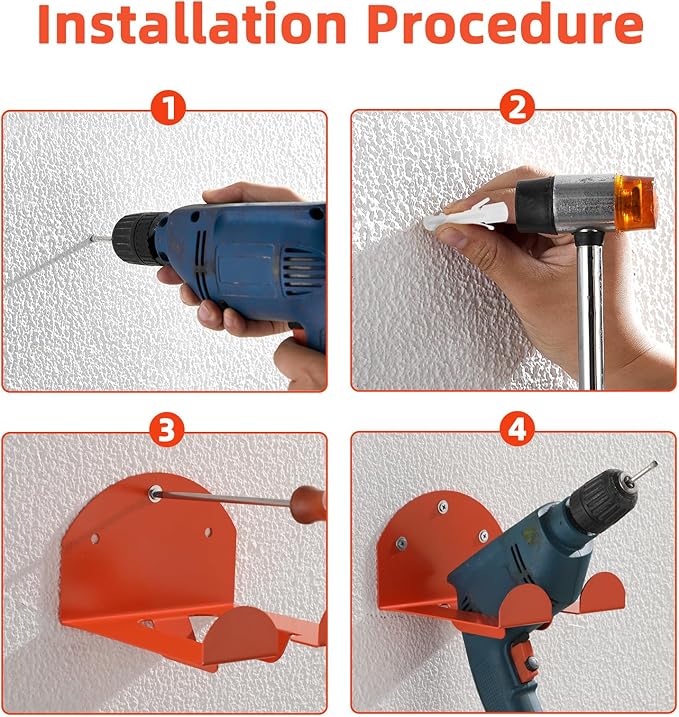 Installation Procedure

1

2

3

4