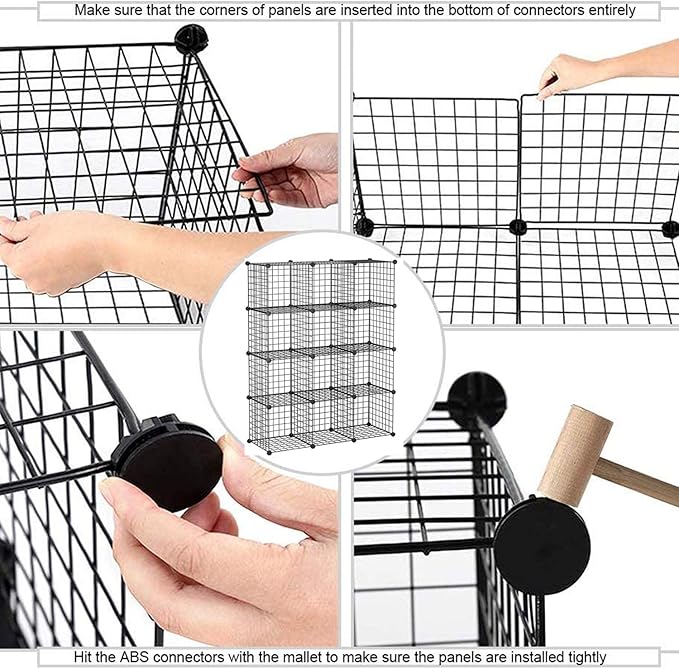 Make sure that the corners of panels are inserted into the bottom of connectors entirely

Hit the ABS connectors with the mallet to make sure the panels are installed tightly