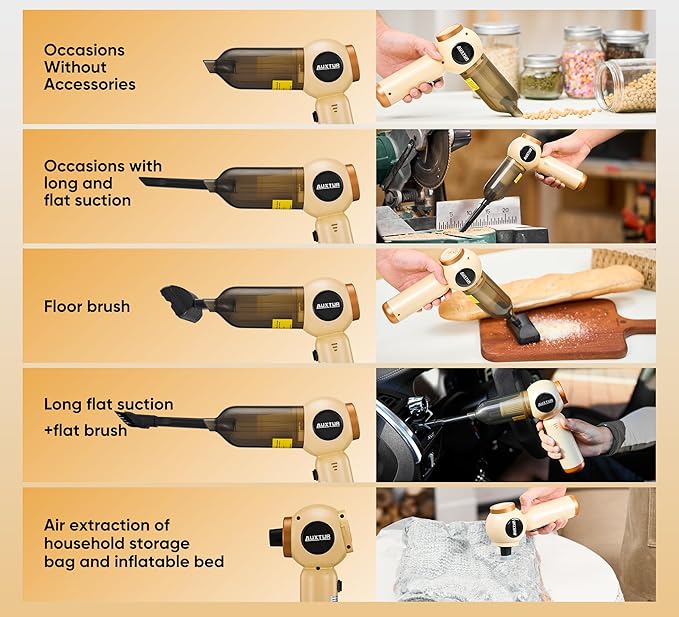 Occasions Without Accessories

AUXTUR

Occasions with long and flat suction

AUXTUR

5 10 15 20

Floor brush

AUXTUR

Long flat suction +flat brush

AUXTUR

Air extraction of household storage bag and inflatable bed

AUXTUR