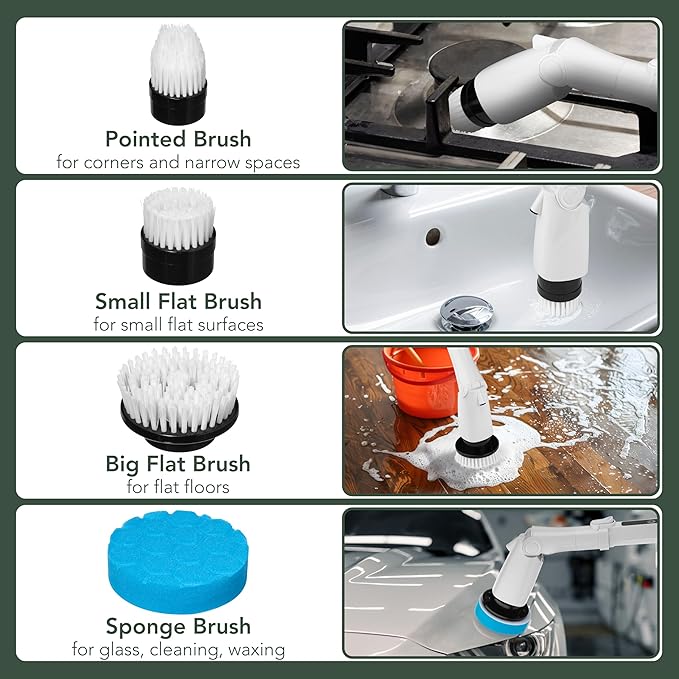 Pointed Brush
for corners and narrow spaces

Small Flat Brush
for small flat surfaces

Big Flat Brush
for flat floors

Sponge Brush
for glass, cleaning, waxing