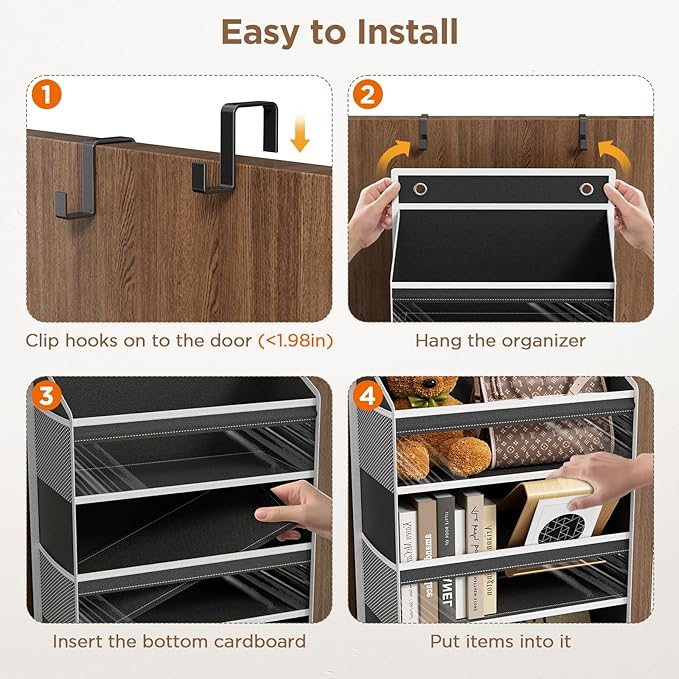 Easy to Install

1

Clip hooks on to the door (<1.98in)

2

Hang the organizer

3

Insert the bottom cardboard

4

Put items into it