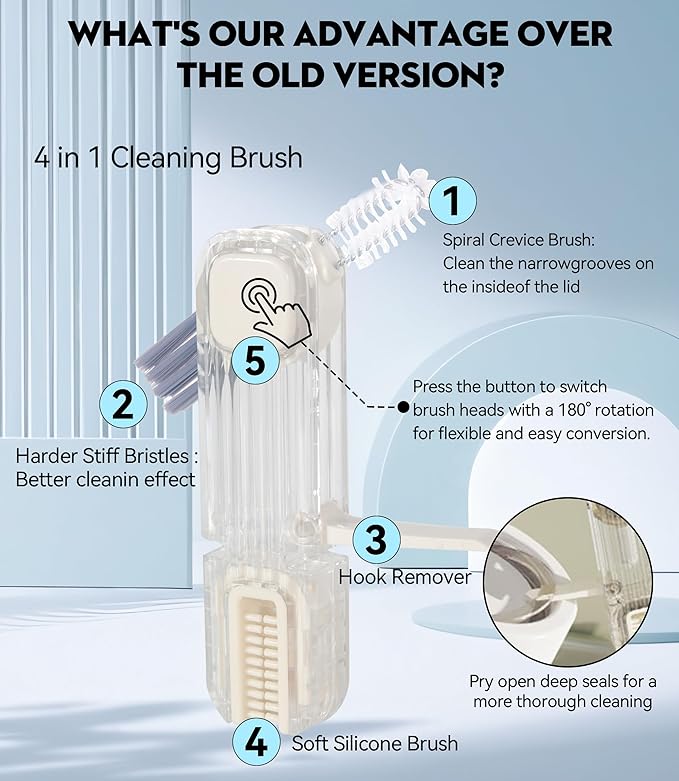 WHAT'S OUR ADVANTAGE OVER THE OLD VERSION?

4 in 1 Cleaning Brush

1
Spiral Crevice Brush: Clean the narrowgrooves on the insideof the lid

5
Press the button to switch brush heads with a 180° rotation for flexible and easy conversion.

2
Harder Stiff Bristles : Better cleanin effect

3
Hook Remover

Pry open deep seals for a more thorough cleaning

4
Soft Silicone Brush