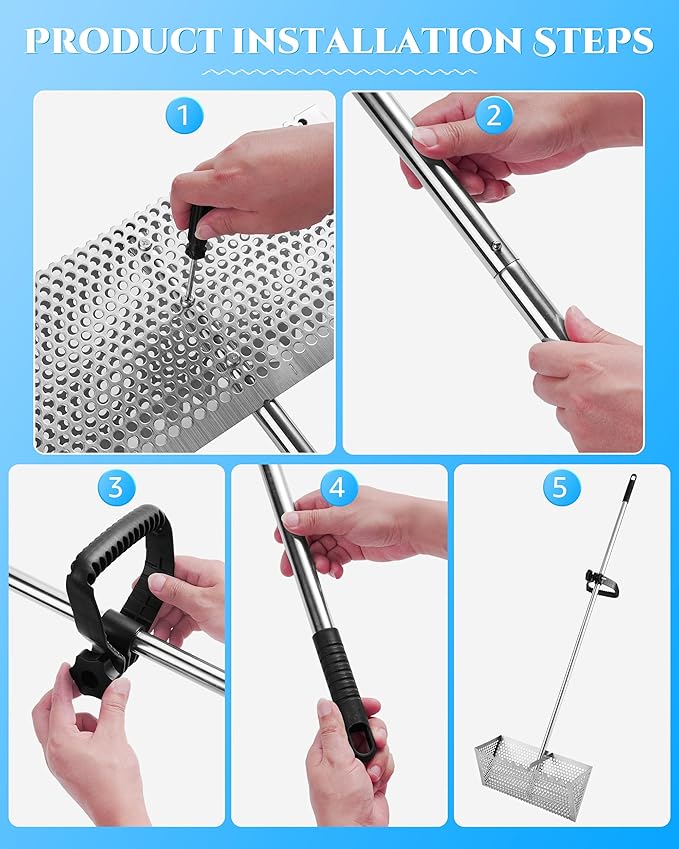 PRODUCT INSTALLATION STEPS

1

2

3

4

5