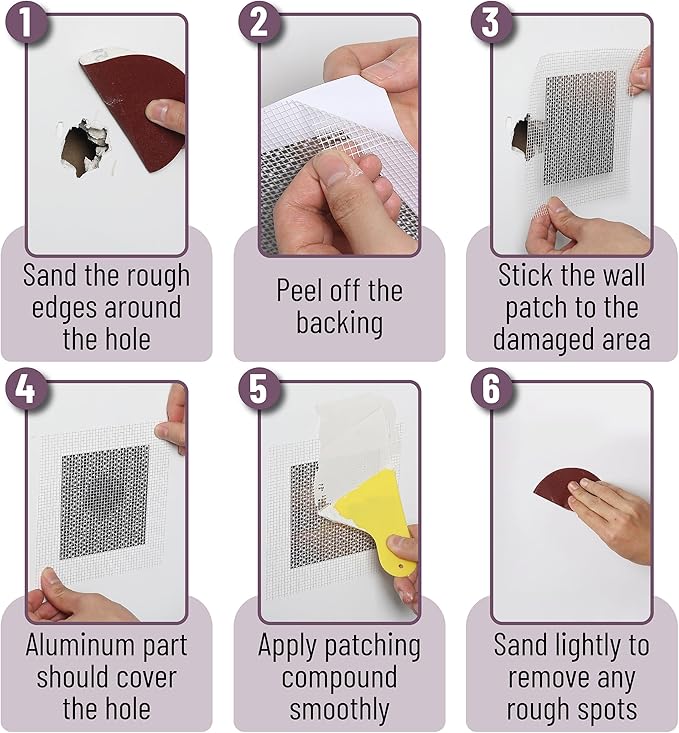 1

Sand the rough edges around the hole

2

Peel off the backing

3

Stick the wall patch to the damaged area

4

Aluminum part should cover the hole

5

Apply patching compound smoothly

6

Sand lightly to remove any rough spots