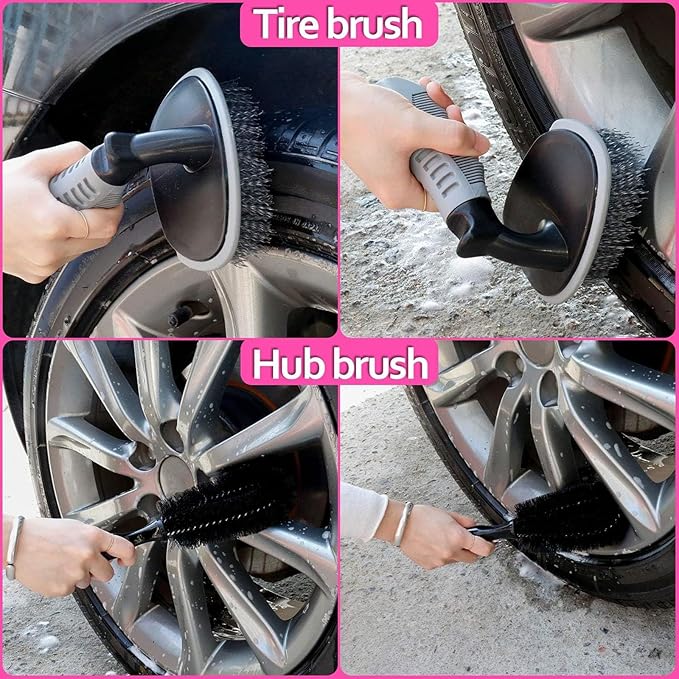 Tire brush

Hub brush