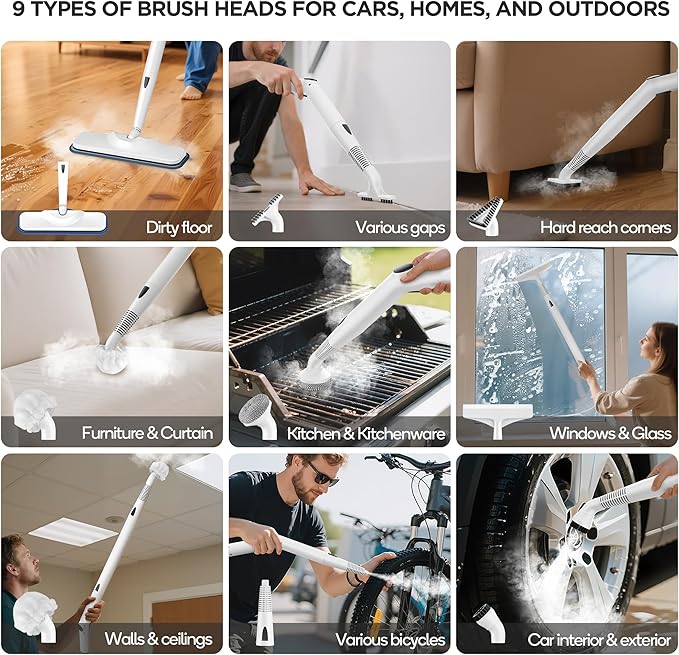 9 TYPES OF BRUSH HEADS FOR CARS, HOMES, AND OUTDOORS

Dirty floor

Various gaps

Hard reach corners

Furniture & Curtain

Kitchen & Kitchenware

Windows & Glass

Walls & ceilings

Various bicycles

Car interior & exterior