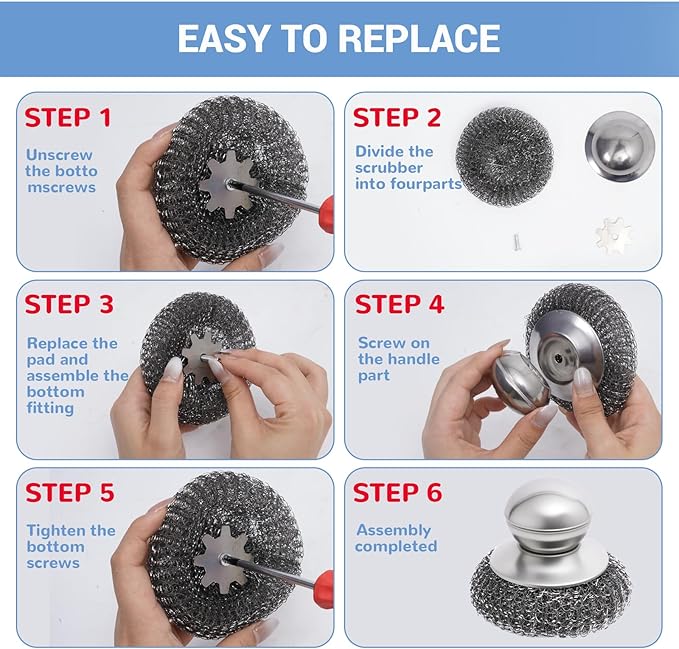 EASY TO REPLACE

STEP 1

Unscrew the botto mscrews

STEP 2

Divide the scrubber into fourparts

STEP 3

Replace the pad and assemble the bottom fitting

STEP 4

Screw on the handle part

STEP 5

Tighten the bottom screws

STEP 6

Assembly completed