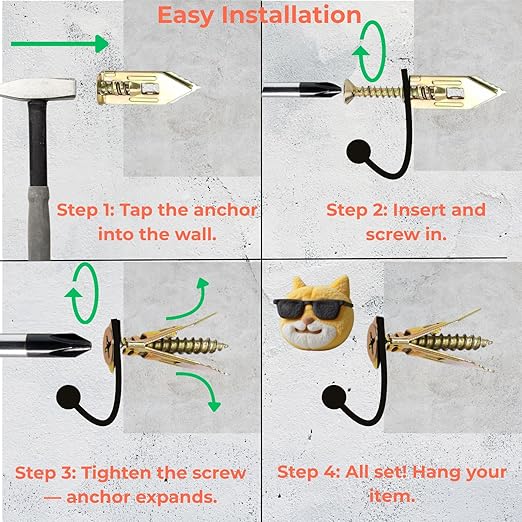 Easy Installation

Step 1: Tap the anchor into the wall.

Step 2: Insert and screw in.

Step 3: Tighten the screw — anchor expands.

Step 4: All set! Hang your item.