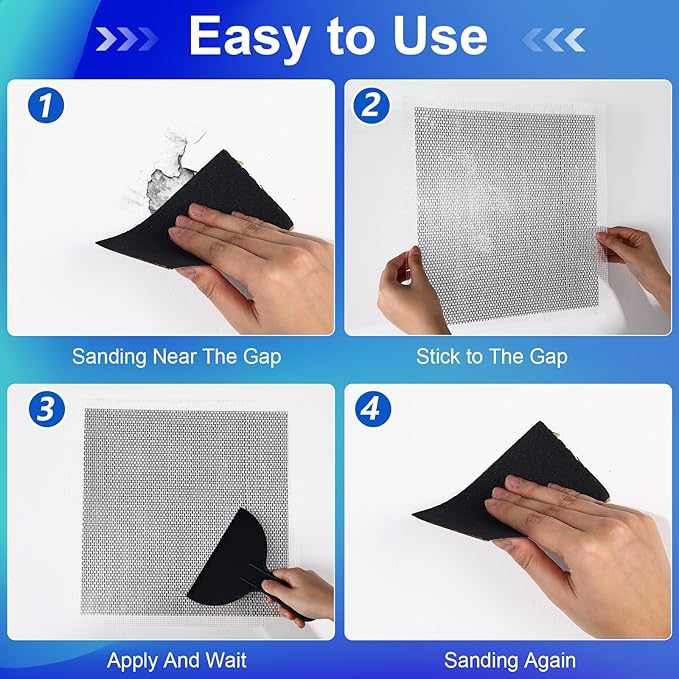 Easy to Use

1

Sanding Near The Gap

2

Stick to The Gap

3

Apply And Wait

4

Sanding Again