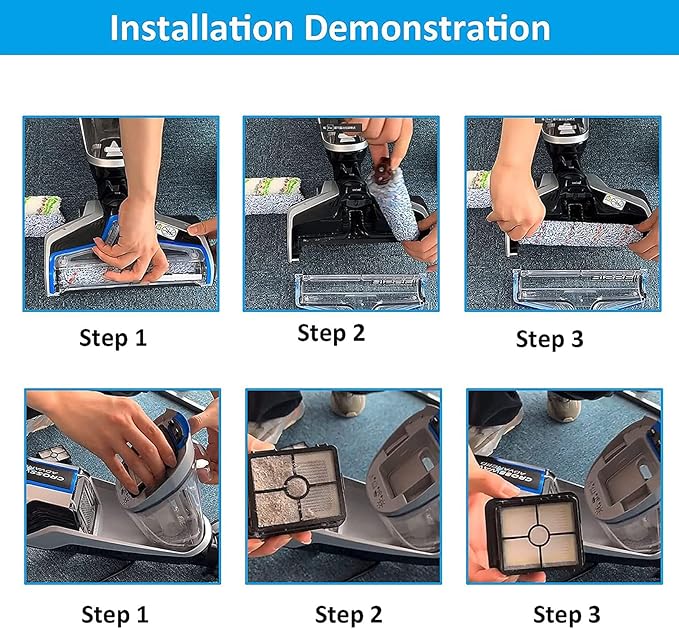 Installation Demonstration

Step 1

Step 2

Step 3

Step 1

Step 2

Step 3