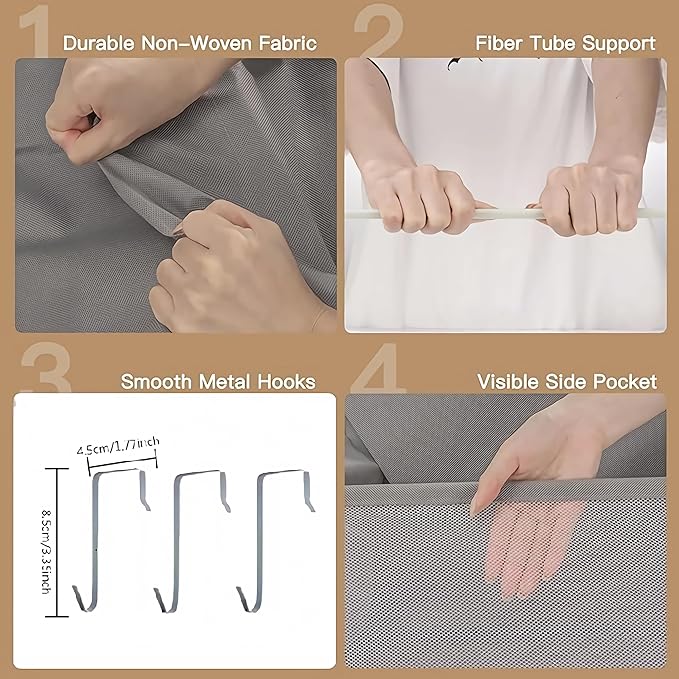 1 Durable Non-Woven Fabric

2 Fiber Tube Support

3 Smooth Metal Hooks

4.5cm/1.77inch

8.5cm/3.35inch

4 Visible Side Pocket