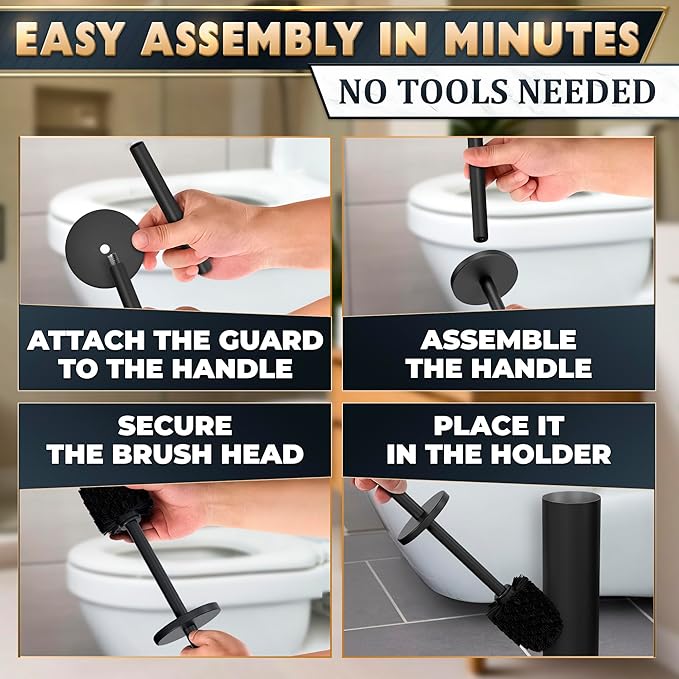 EASY ASSEMBLY IN MINUTES

NO TOOLS NEEDED

ATTACH THE GUARD TO THE HANDLE

ASSEMBLE THE HANDLE

SECURE THE BRUSH HEAD

PLACE IT IN THE HOLDER