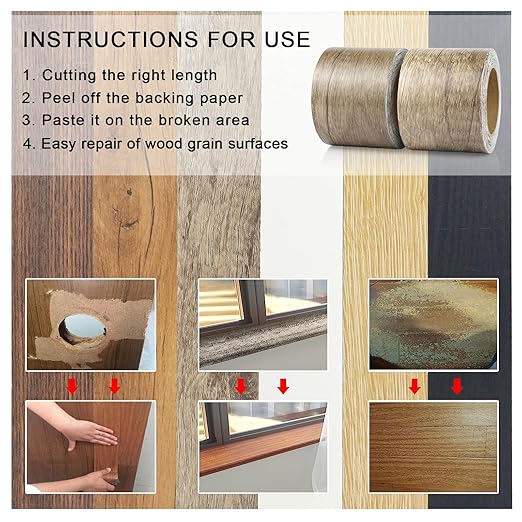 INSTRUCTIONS FOR USE

1. Cutting the right length
2. Peel off the backing paper
3. Paste it on the broken area
4. Easy repair of wood grain surfaces