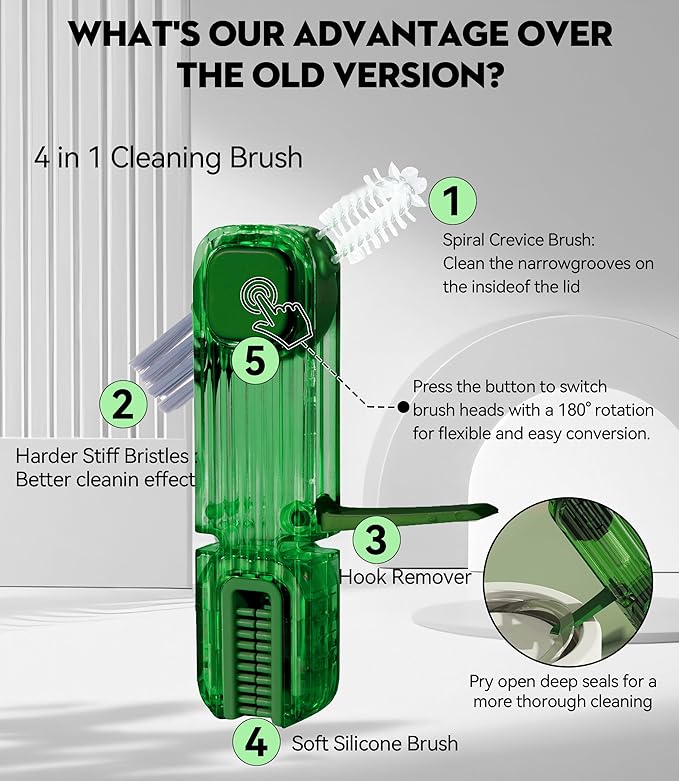 WHAT'S OUR ADVANTAGE OVER THE OLD VERSION?

4 in 1 Cleaning Brush

1

Spiral Crevice Brush: Clean the narrowgrooves on the insideof the lid

5

Press the button to switch brush heads with a 180° rotation for flexible and easy conversion.

2

Harder Stiff Bristles : Better cleanin effect

3

Hook Remover

Pry open deep seals for a more thorough cleaning

4

Soft Silicone Brush