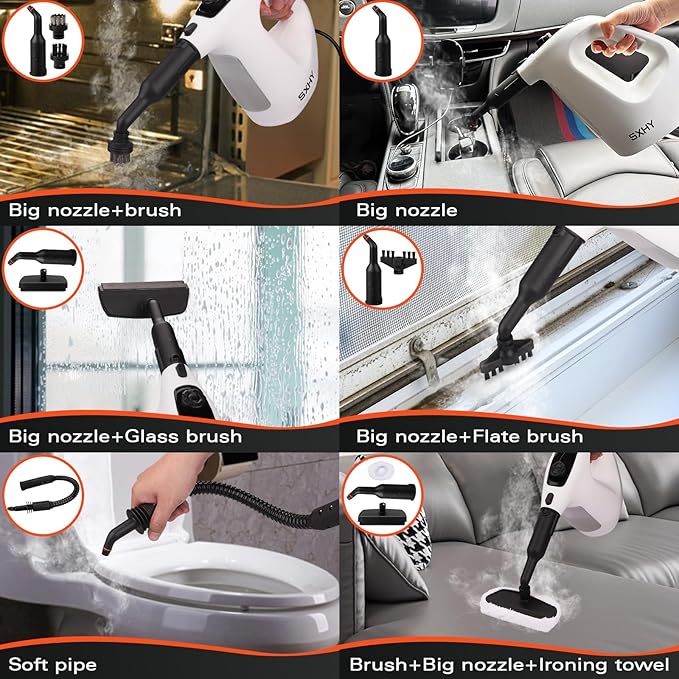 SXHY

Big nozzle+brush

SXHY

Big nozzle

Big nozzle+Glass brush

Big nozzle+Flate brush

Soft pipe

Brush+Big nozzle+Ironing towel