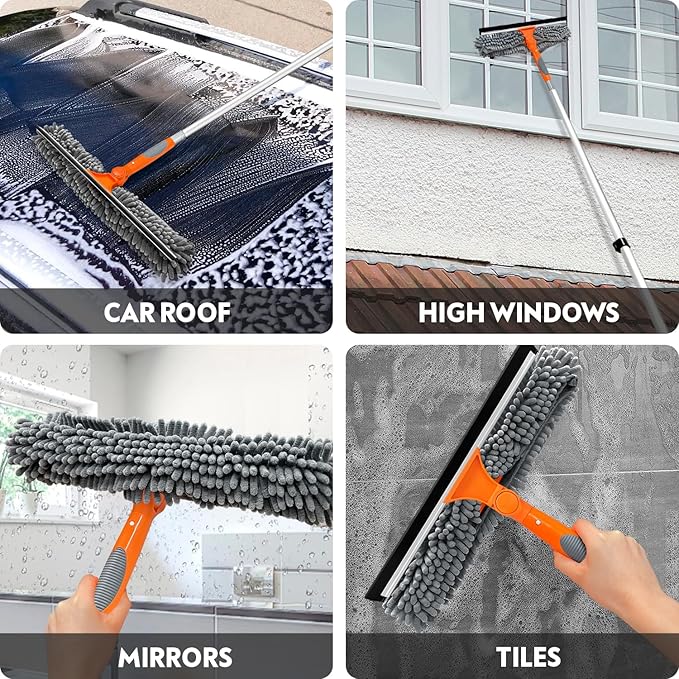 CAR ROOF

HIGH WINDOWS

MIRRORS

TILES