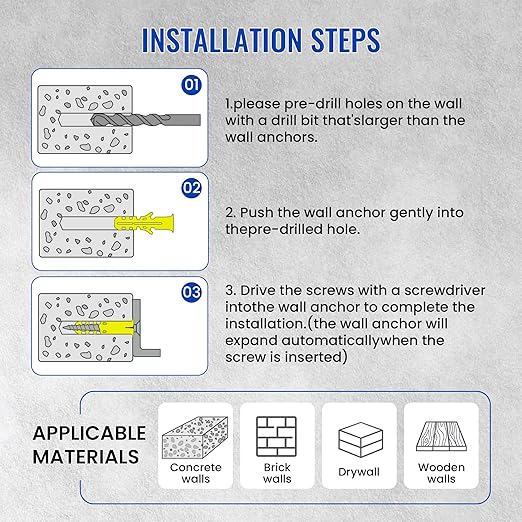 INSTALLATION STEPS

01

1.please pre-drill holes on the wall with a drill bit that'slarger than the wall anchors.

02

2. Push the wall anchor gently into thepre-drilled hole.

03

3. Drive the screws with a screwdriver intothe wall anchor to complete the installation.(the wall anchor will expand automaticallywhen the screw is inserted)

APPLICABLE MATERIALS

Concrete walls

Brick walls

Drywall

Wooden walls