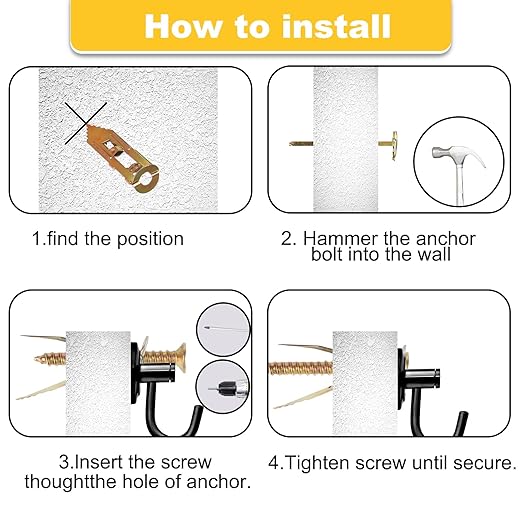 How to install

1.find the position

2. Hammer the anchor bolt into the wall

3.Insert the screw thoughtthe hole of anchor.

4.Tighten screw until secure.