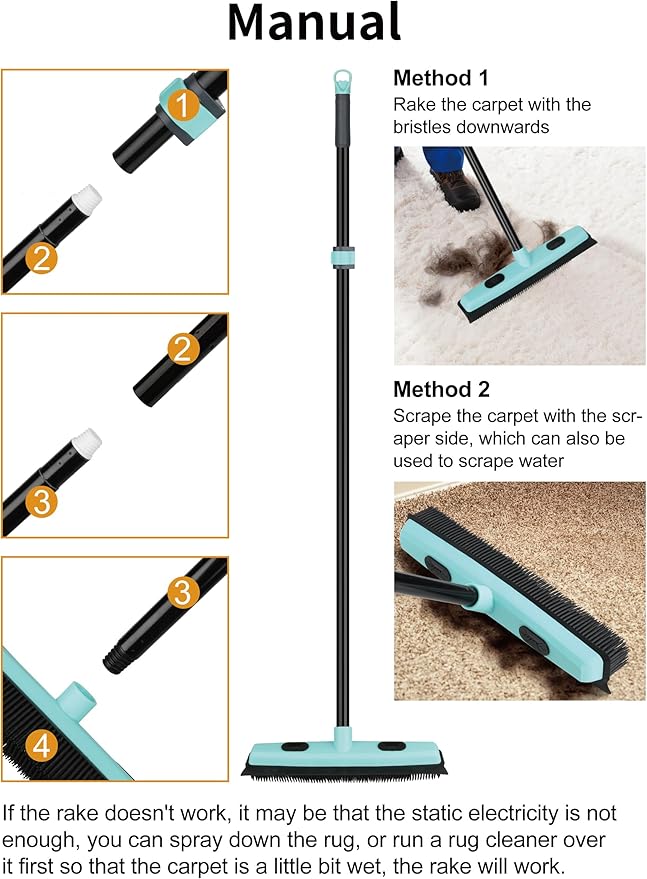 Manual

1

2

2

3

3

4

Method 1
Rake the carpet with the bristles downwards

Method 2
Scrape the carpet with the scraper side, which can also be used to scrape water

If the rake doesn't work, it may be that the static electricity is not enough, you can spray down the rug, or run a rug cleaner over it first so that the carpet is a little bit wet, the rake will work.