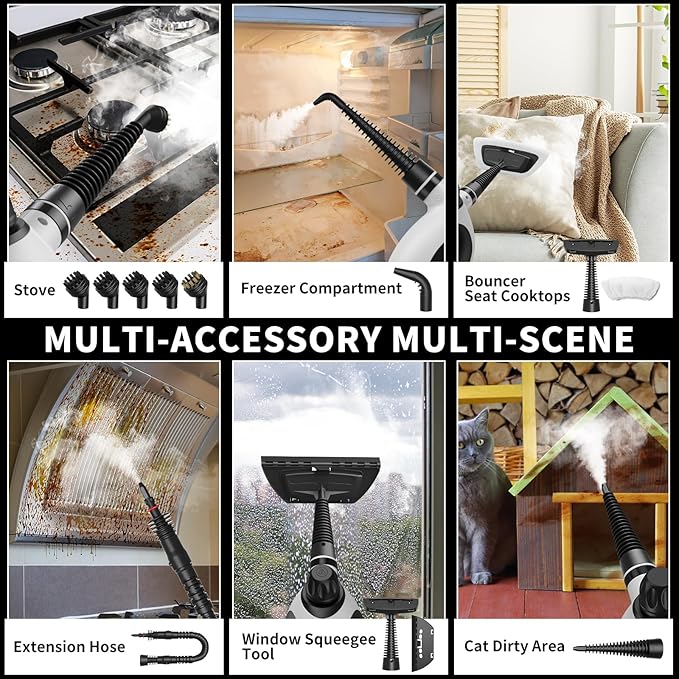 Stove

Freezer Compartment

Bouncer Seat Cooktops

MULTI-ACCESSORY MULTI-SCENE

Extension Hose

Window Squeegee Tool

Cat Dirty Area