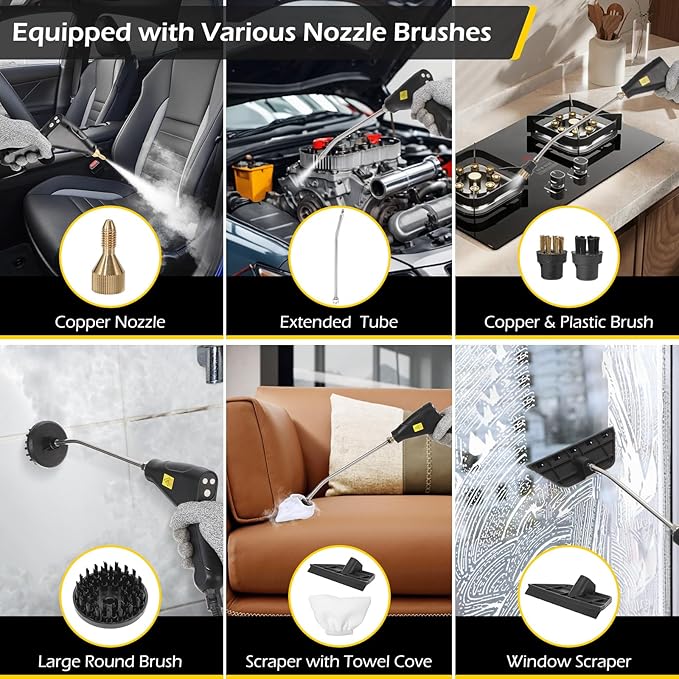 Equipped with Various Nozzle Brushes

Copper Nozzle

Extended  Tube

Copper & Plastic Brush

Large Round Brush

Scraper with Towel Cove

Window Scraper