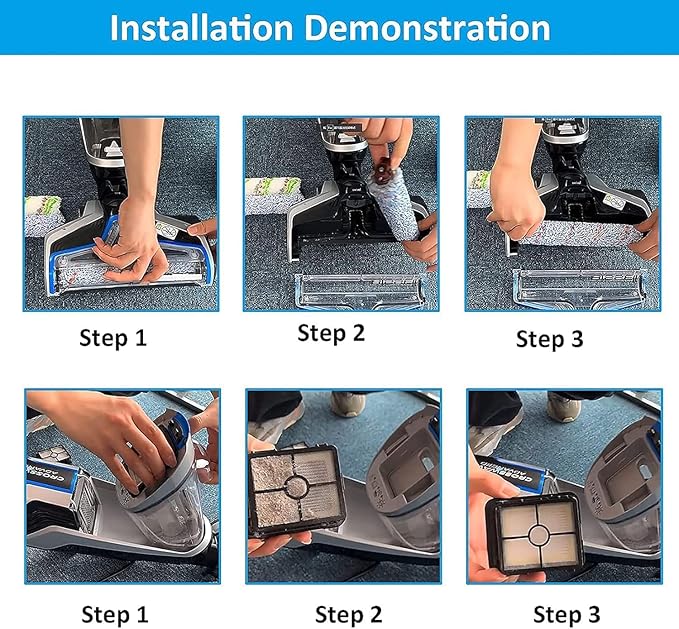 Installation Demonstration

Step 1

Step 2

Step 3

Step 1

Step 2

Step 3