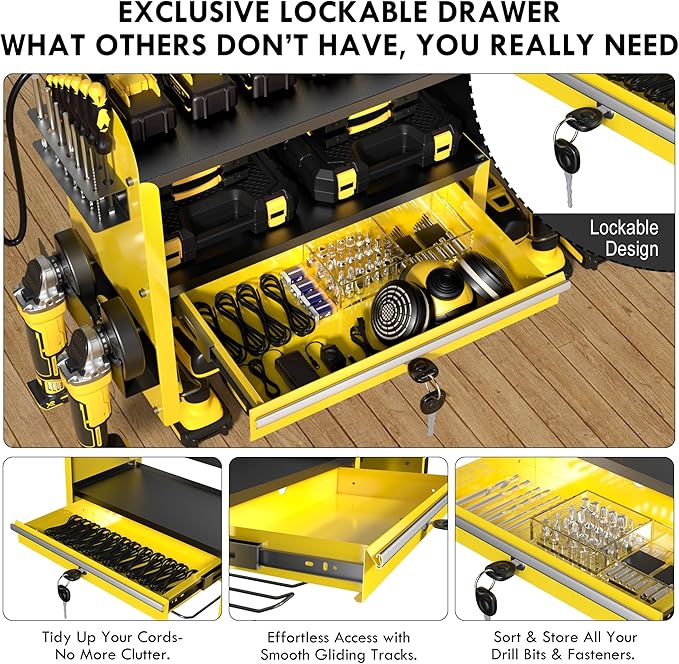 EXCLUSIVE LOCKABLE DRAWER
WHAT OTHERS DON'T HAVE, YOU REALLY NEED

Lockable Design

Tidy Up Your Cords-
No More Clutter.

Effortless Access with
Smooth Gliding Tracks.

Sort & Store All Your
Drill Bits & Fasteners.