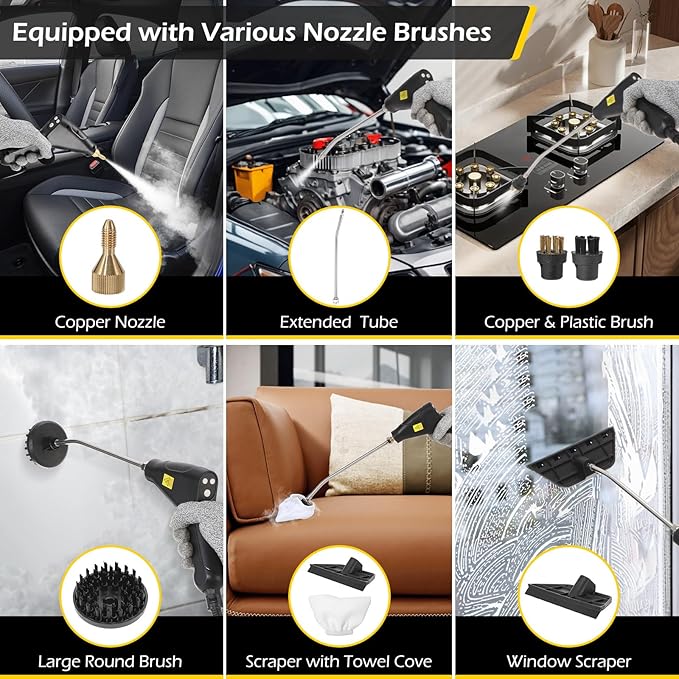 Equipped with Various Nozzle Brushes

Copper Nozzle

Extended Tube

Copper & Plastic Brush

Large Round Brush

Scraper with Towel Cove

Window Scraper