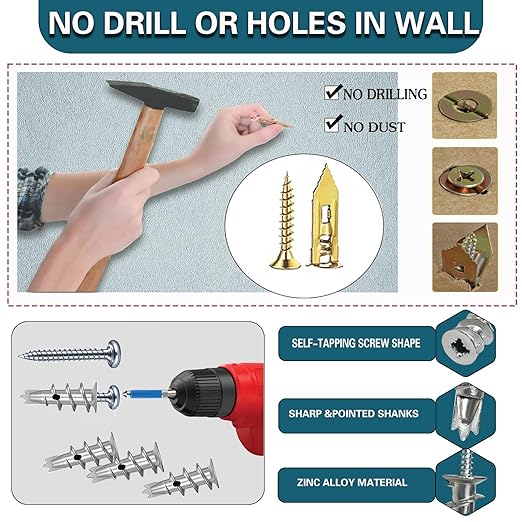 NO DRILL OR HOLES IN WALL

NO DRILLING

NO DUST

SELF-TAPPING SCREW SHAPE

SHARP &POINTED SHANKS

ZINC ALLOY MATERIAL