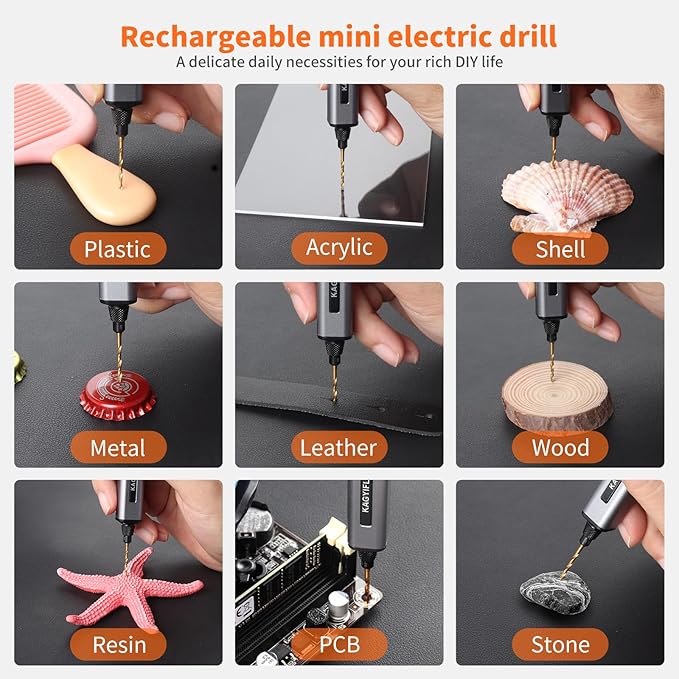 Rechargeable mini electric drill
A delicate daily necessities for your rich DIY life

Plastic

Acrylic

Shell

Metal

Leather

Wood

Resin

KAGYIFL

PCB

Stone